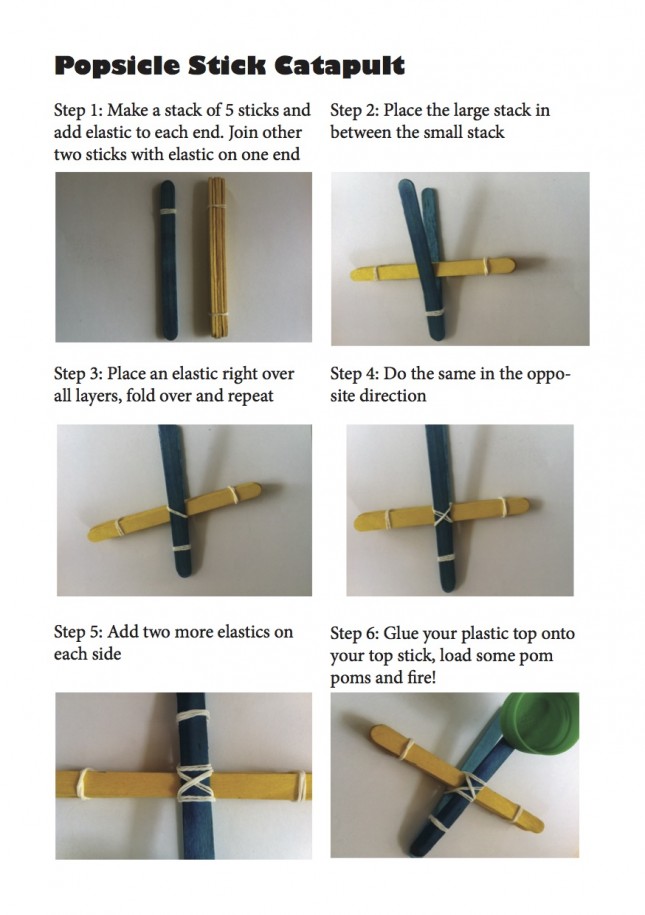 Popsicle Stick Catapult

Step 1: Make a stack of 5 sticks and add elastic to each end. Join other two sticks with elastic on one end

Step 2: Place the large stack in between the small stack

Step 3: Place an elastic right over all layers, fold over and repeat

Step 4: Do the same in the opposite direction

Step 5: Add two more elastics on each side

Step 6: Glue your plastic top onto your top stick, load some pom poms and fire!