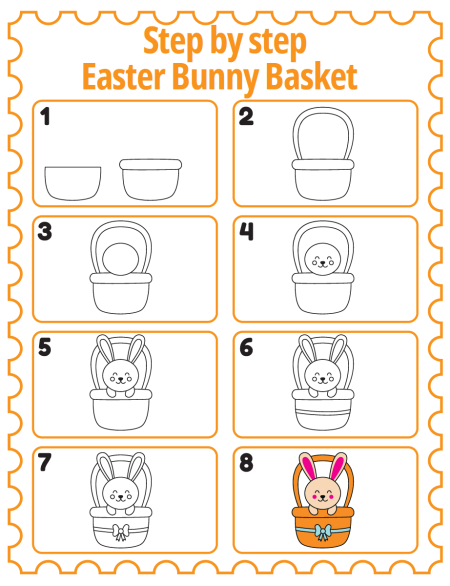 Step by step
Easter Bunny Basket

1

2

3

4

5

6

7

8