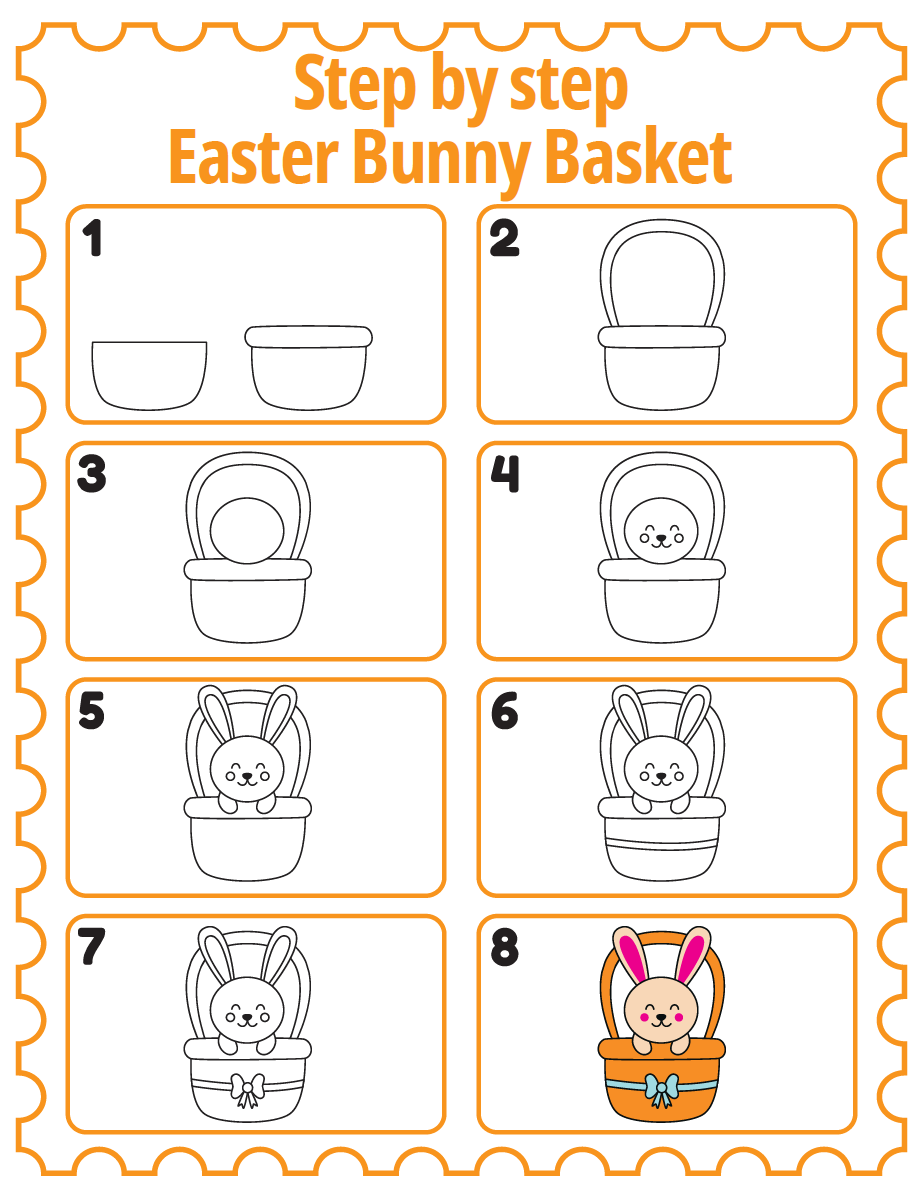 Step by step
Easter Bunny Basket

1

2

3

4

5

6

7

8