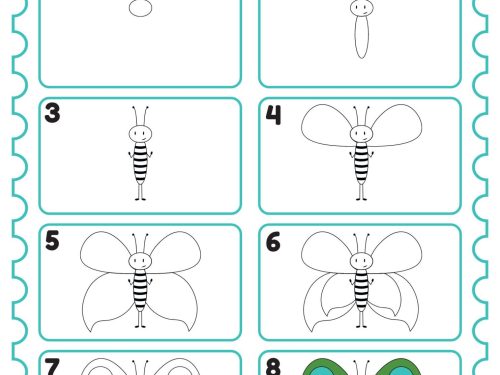 3

4

5

6

7

8