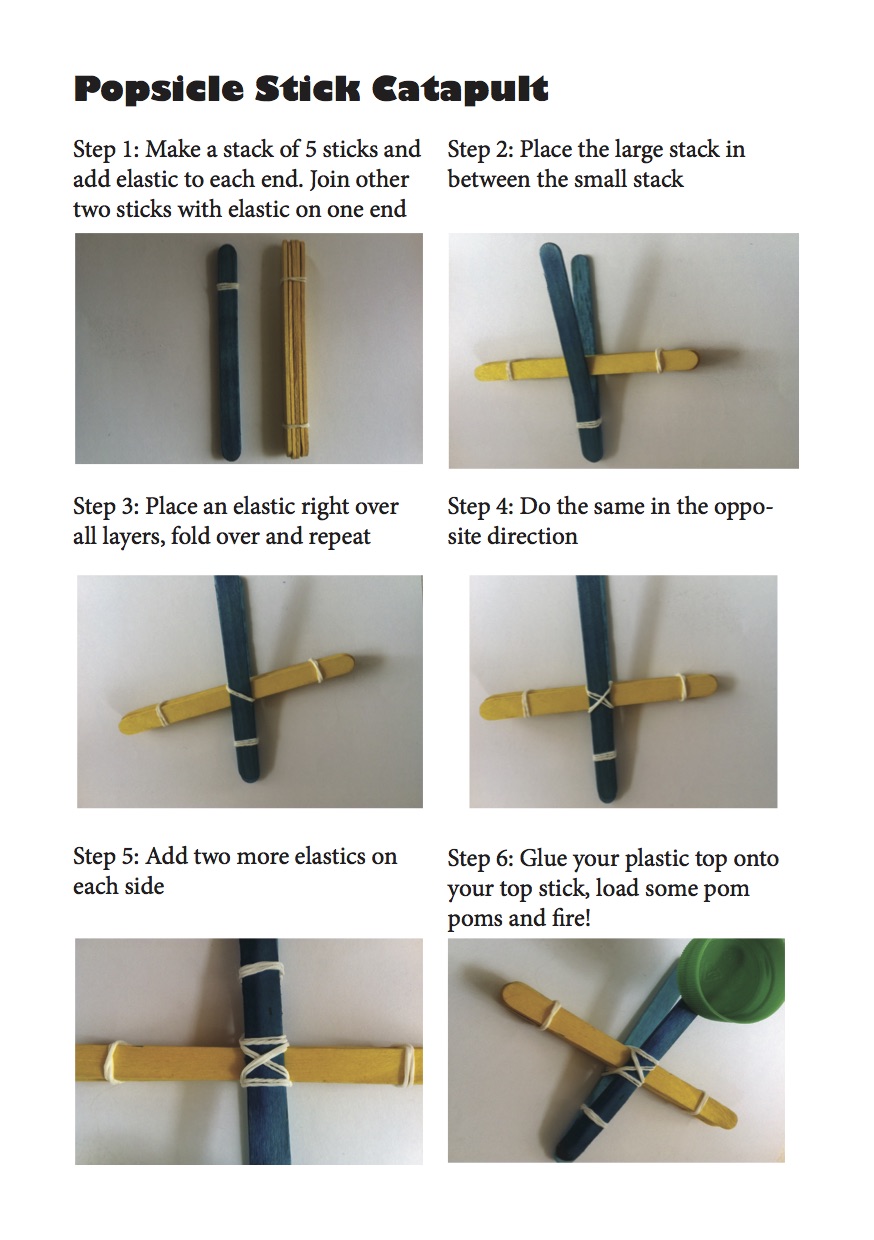 Popsicle Stick Catapult

Step 1: Make a stack of 5 sticks and add elastic to each end. Join other two sticks with elastic on one end

Step 2: Place the large stack in between the small stack

Step 3: Place an elastic right over all layers, fold over and repeat

Step 4: Do the same in the opposite direction

Step 5: Add two more elastics on each side

Step 6: Glue your plastic top onto your top stick, load some pom poms and fire!