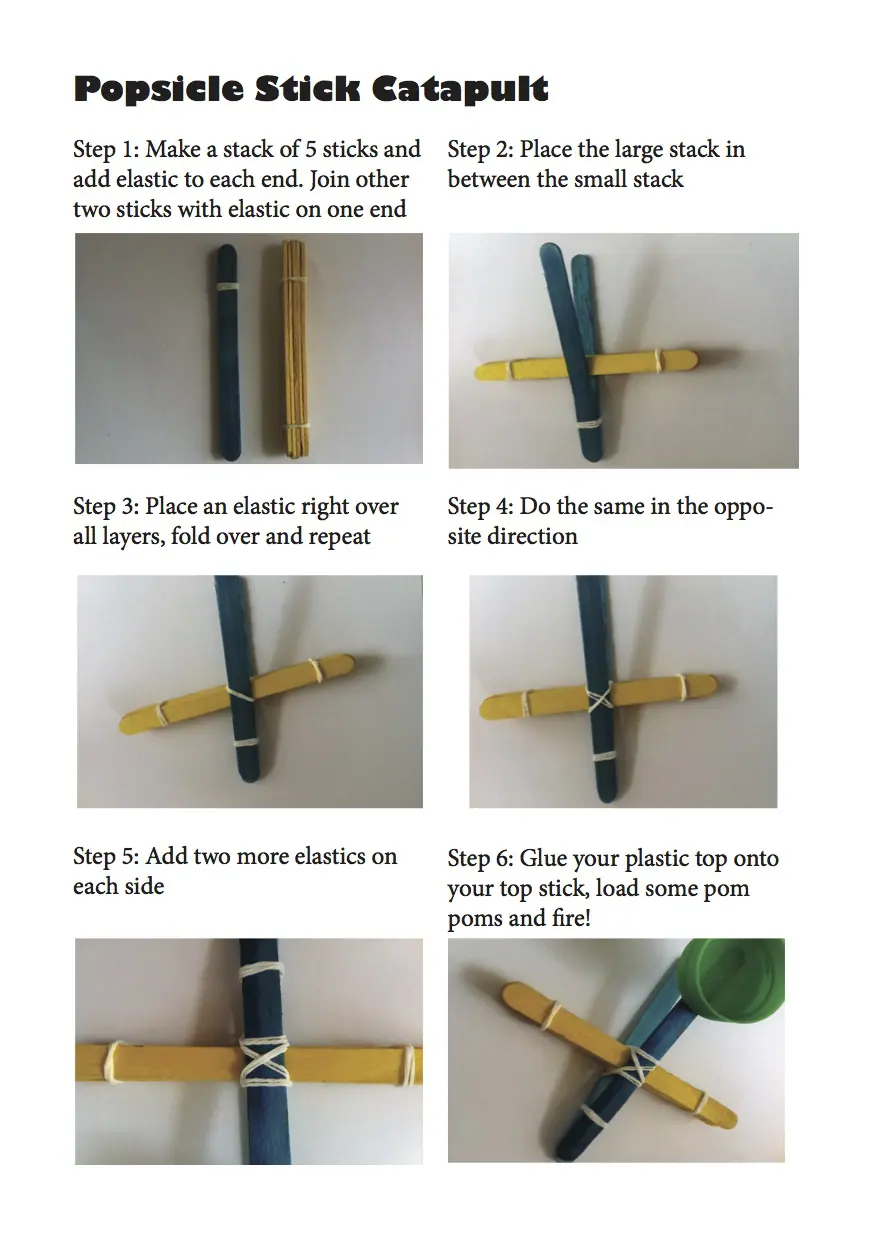 Popsicle Stick Catapult

Step 1: Make a stack of 5 sticks and add elastic to each end. Join other two sticks with elastic on one end

Step 2: Place the large stack in between the small stack

Step 3: Place an elastic right over all layers, fold over and repeat

Step 4: Do the same in the opposite direction

Step 5: Add two more elastics on each side

Step 6: Glue your plastic top onto your top stick, load some pom poms and fire!