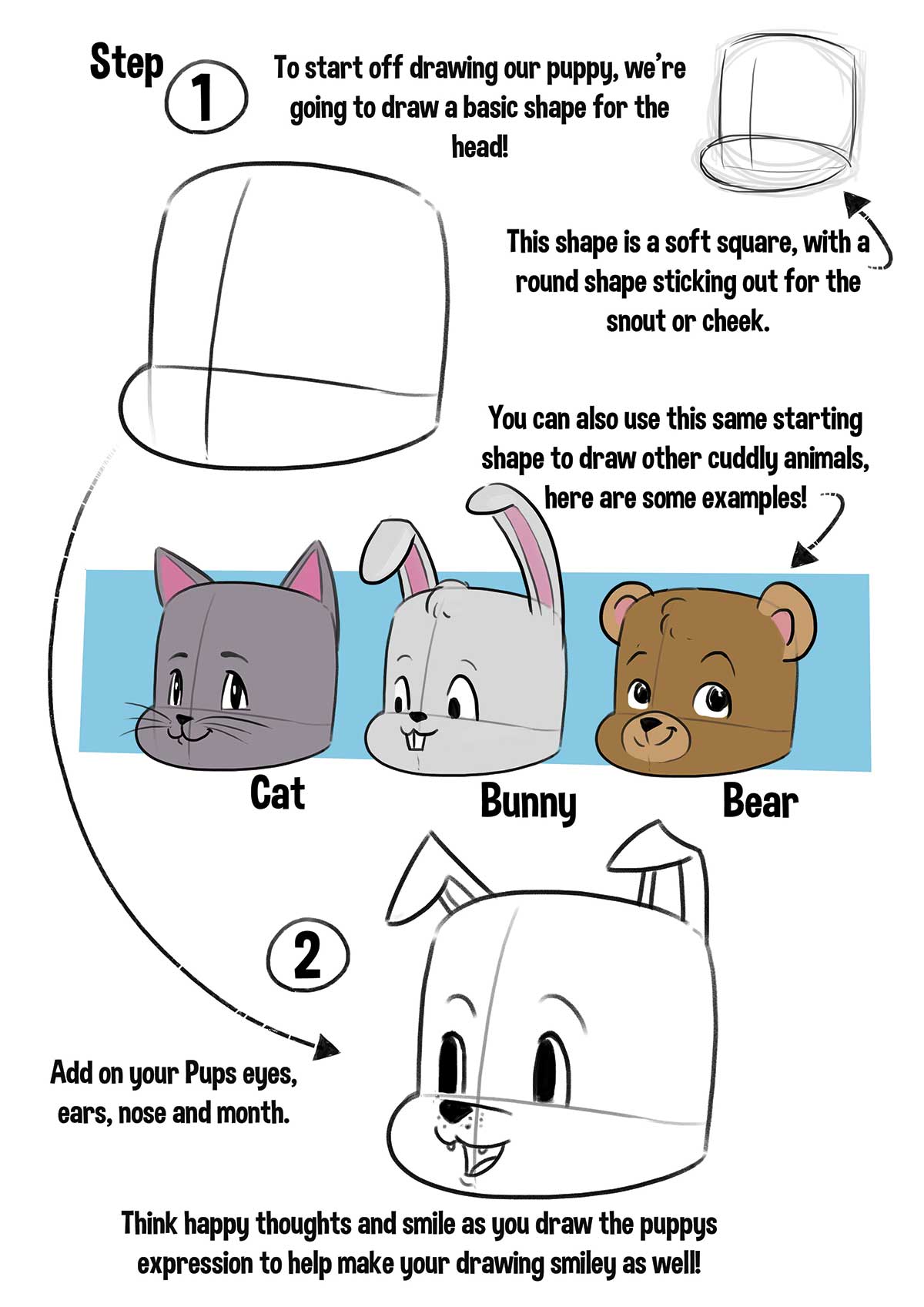 Step 1

To start off drawing our puppy, we're going to draw a basic shape for the head!

This shape is a soft square, with a round shape sticking out for the snout or cheek.

You can also use this same starting shape to draw other cuddly animals, here are some examples!

Cat

Bunny

Bear

2

Add on your Pups eyes, ears, nose and month.

Think happy thoughts and smile as you draw the puppys expression to help make your drawing smiley as well!