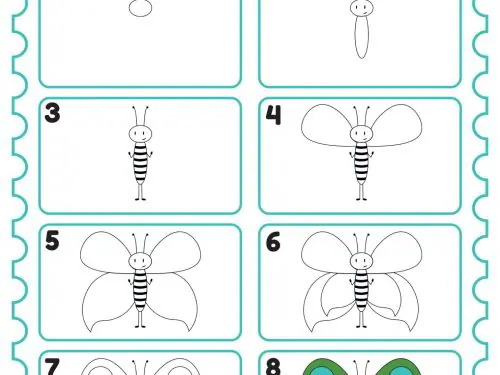 3

4

5

6

7

8